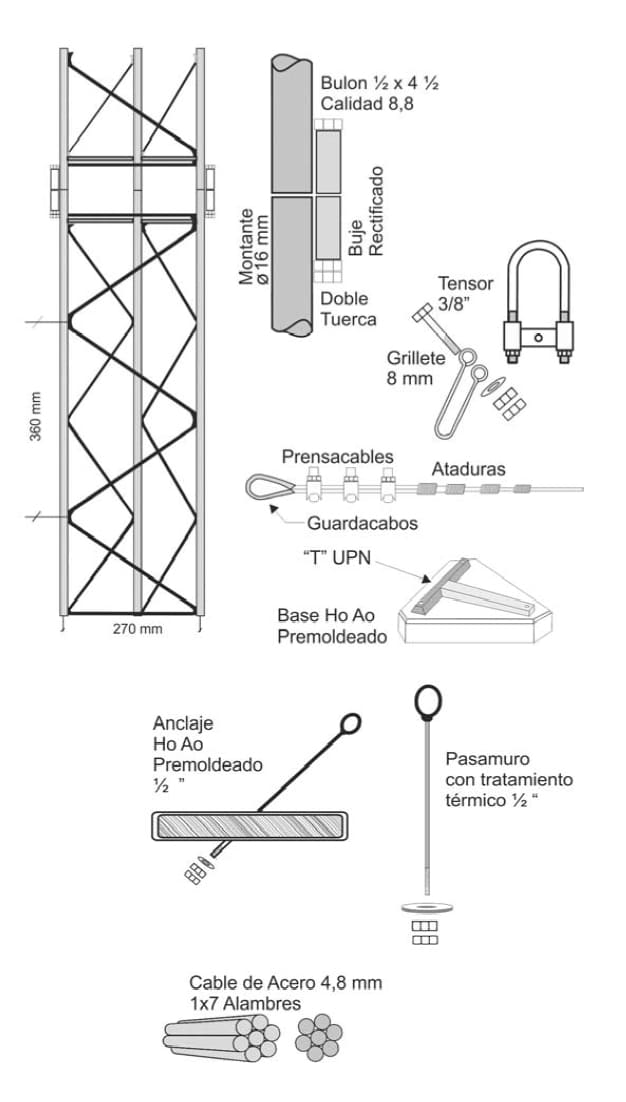 360 mm

270 mm

Bulon ½ x 4 ½
Calidad 8,8

Montante
ø16 mm

Buje
Rectificado

Doble
Tuerca

Tensor
3/8"

Grillete
8 mm

Prensacables

Ataduras

Guardacabos

"T" UPN

Base Ho Ao
Premoldeado

Anclaje
Ho Ao
Premoldeado
½ "

Pasamuro
con tratamiento
térmico ½ "

Cable de Acero 4,8 mm
1x7 Alambres